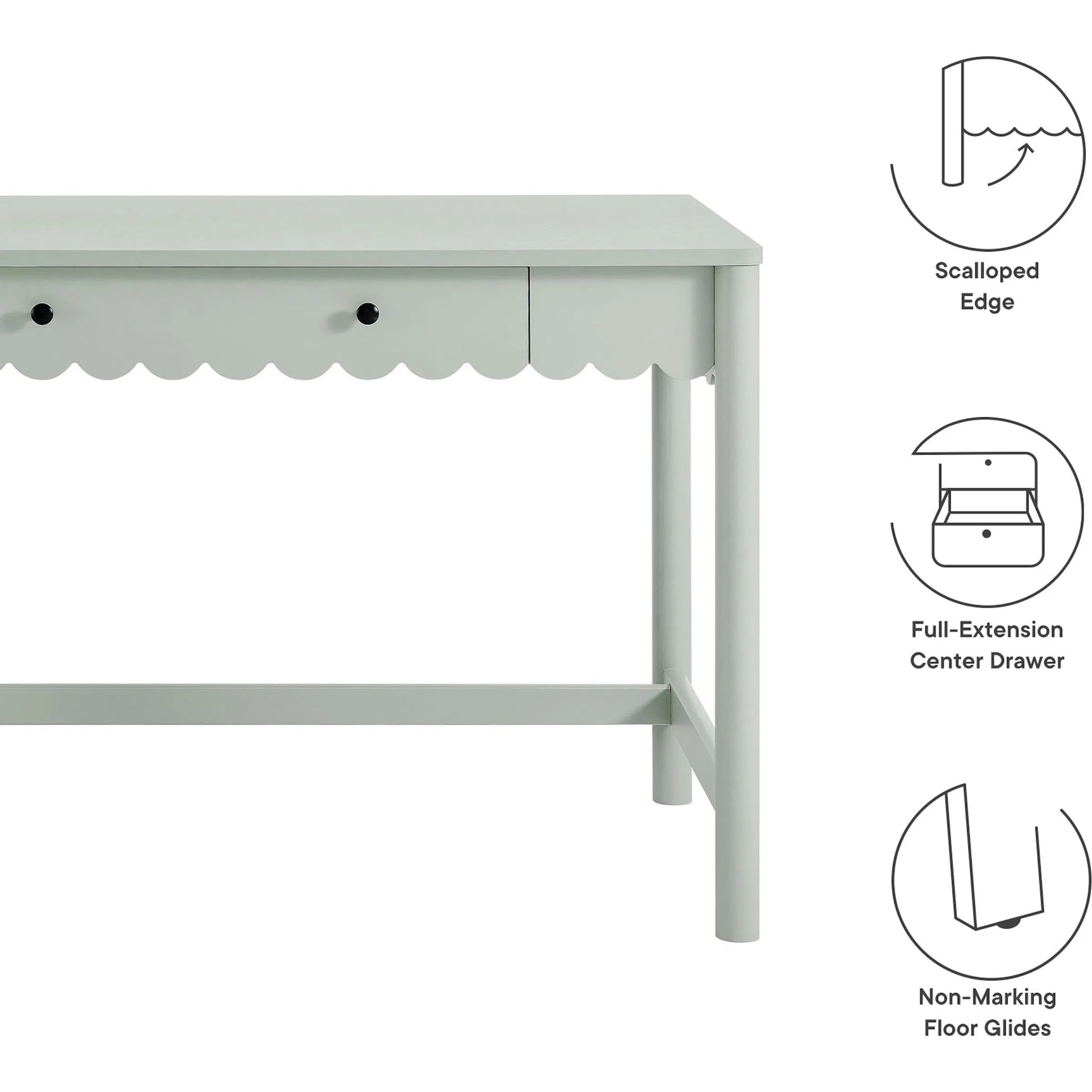 Scalloped
Edge

Full-Extension
Center Drawer

Non-Marking
Floor Glides