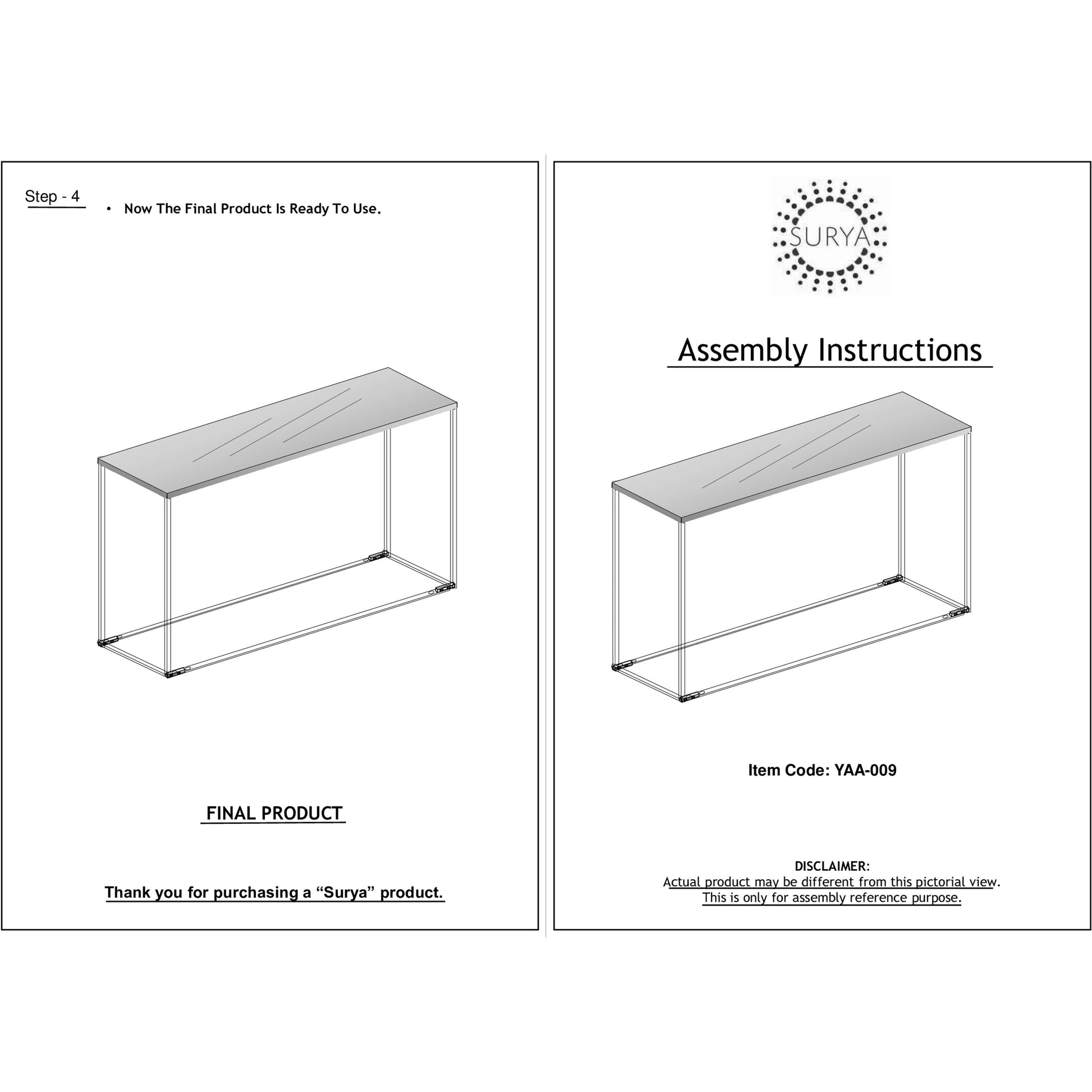 Step - 4

• Now The Final Product Is Ready To Use.

FINAL PRODUCT

Thank you for purchasing a “Surya” product.

SURYA

Assembly Instructions

Item Code: YAA-009

DISCLAIMER:
Actual product may be different from this pictorial view.
This is only for assembly reference purpose.