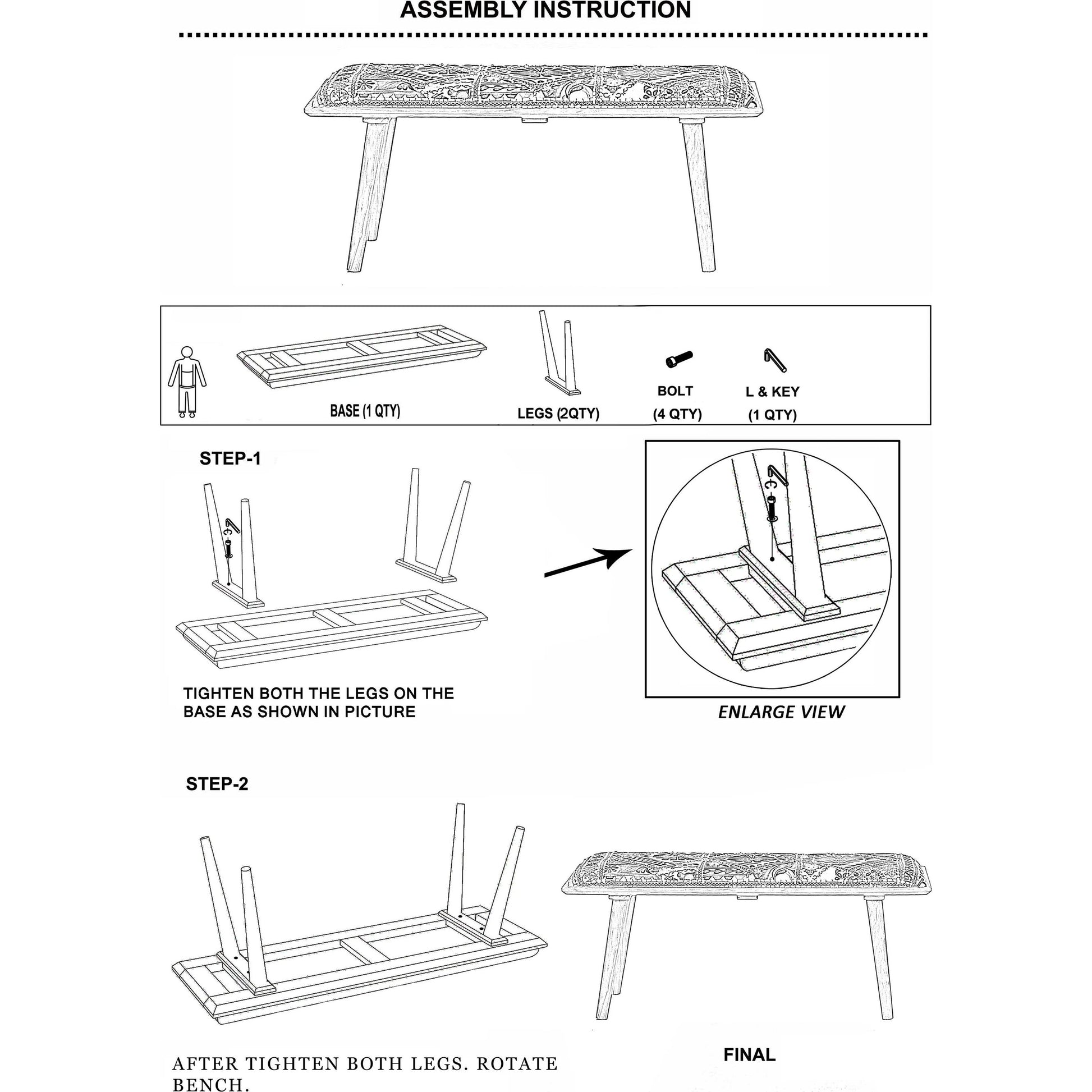 ASSEMBLY INSTRUCTION

BASE (1 QTY)

LEGS (2QTY)

BOLT
(4 QTY)

L & KEY
(1 QTY)

STEP-1

TIGHTEN BOTH THE LEGS ON THE BASE AS SHOWN IN PICTURE

ENLARGE VIEW

STEP-2

AFTER TIGHTEN BOTH LEGS. ROTATE BENCH.

FINAL