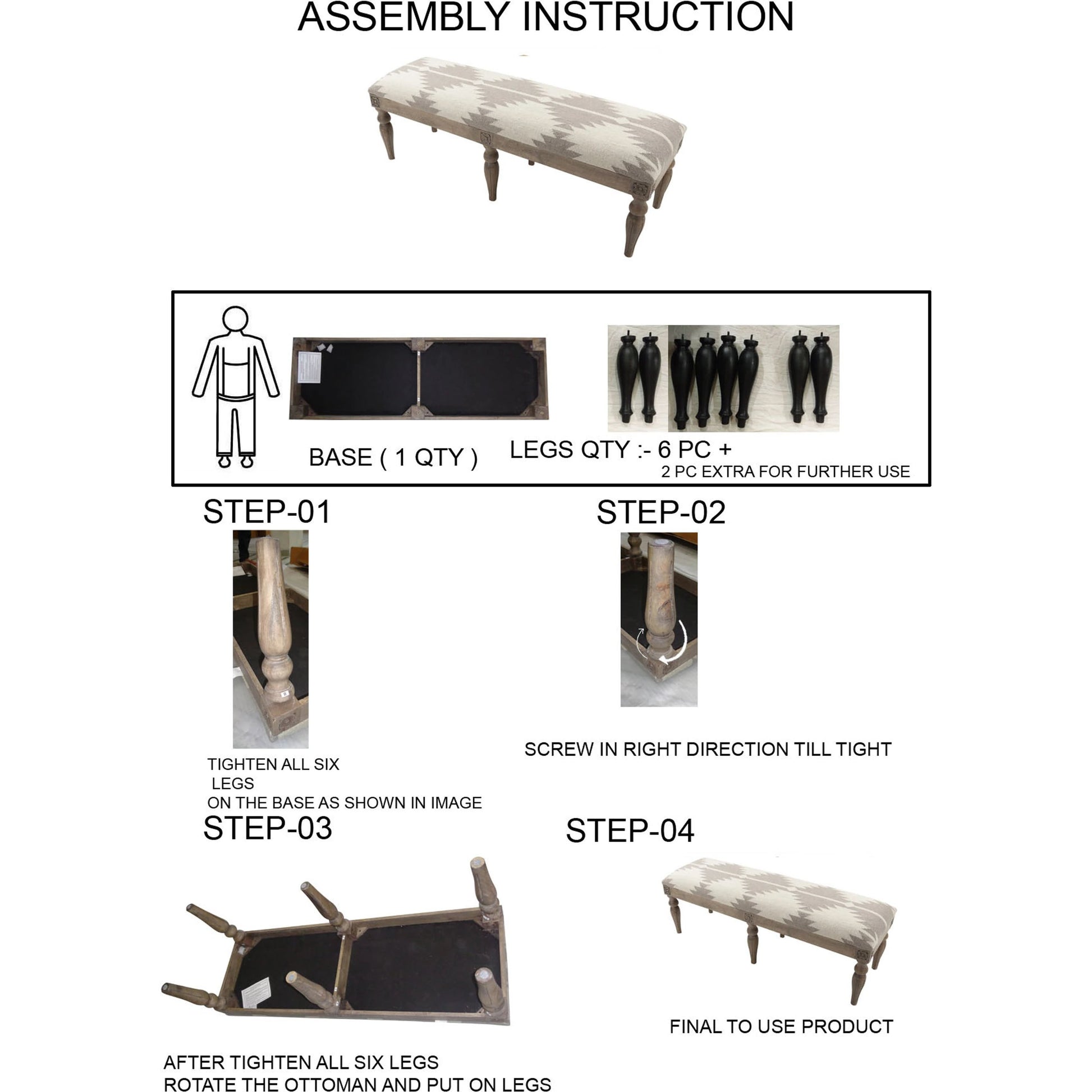 ASSEMBLY INSTRUCTION

BASE ( 1 QTY )

LEGS QTY :- 6 PC +
2 PC EXTRA FOR FURTHER USE

STEP-01

TIGHTEN ALL SIX LEGS
ON THE BASE AS SHOWN IN IMAGE

STEP-02

SCREW IN RIGHT DIRECTION TILL TIGHT

STEP-03

AFTER TIGHTEN ALL SIX LEGS
ROTATE THE OTTOMAN AND PUT ON LEGS

STEP-04

FINAL TO USE PRODUCT